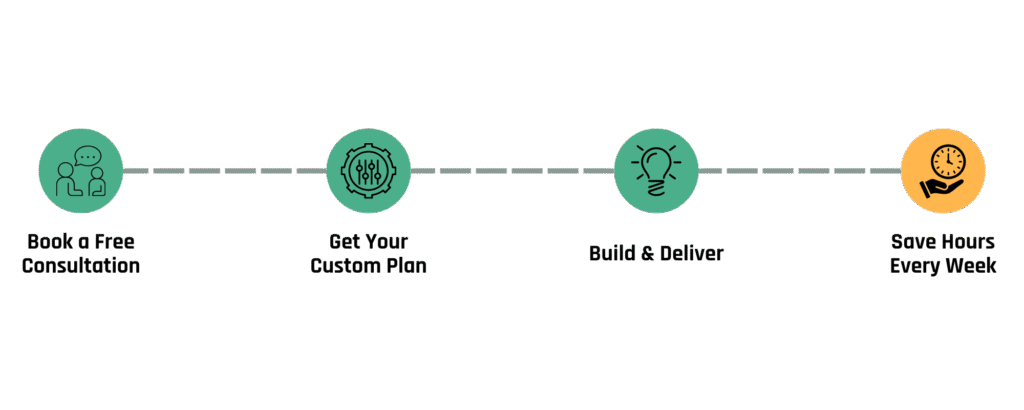 Book a Free Consultation

Get Your Custom Plan

Build & Deliver

Save Hours Every Week